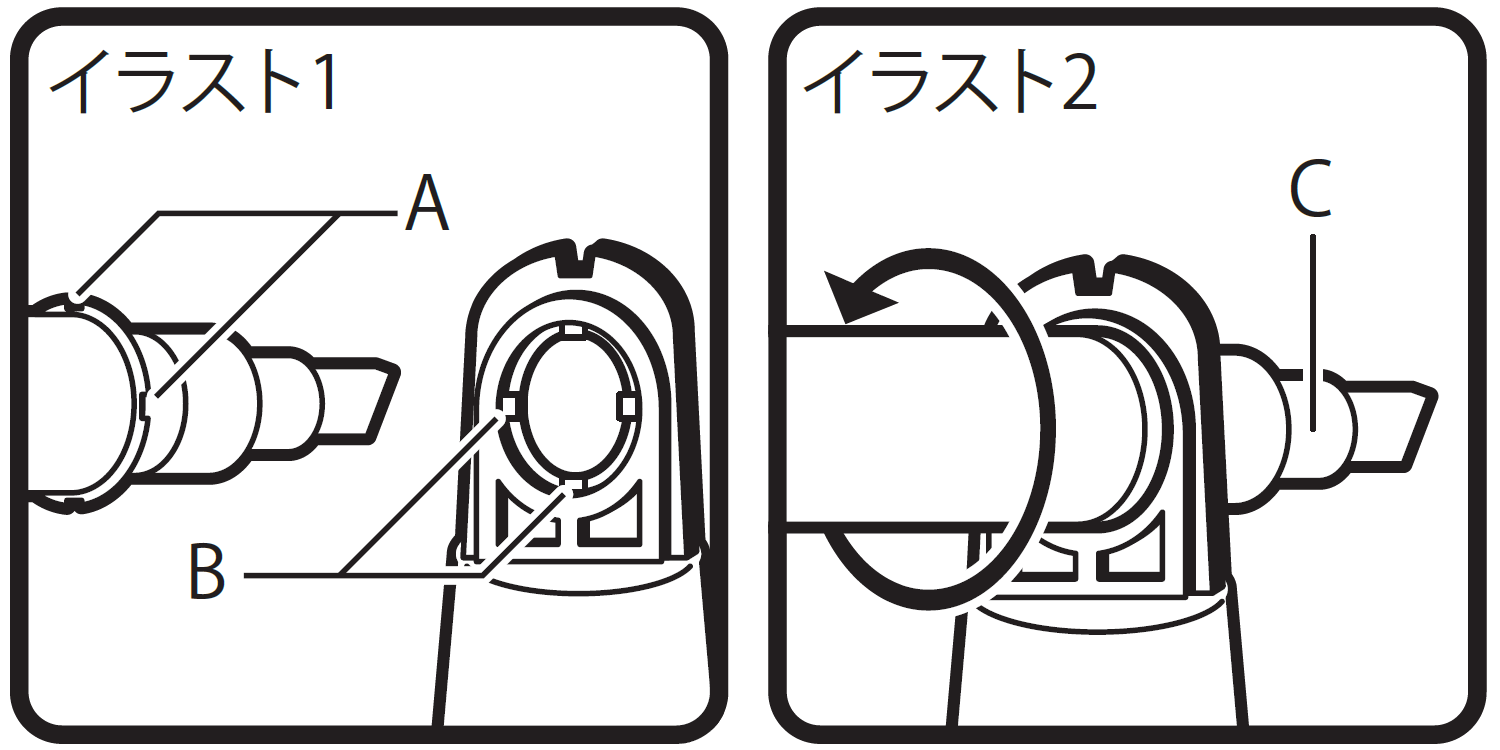 イラスト1

A

B

イラスト2

C